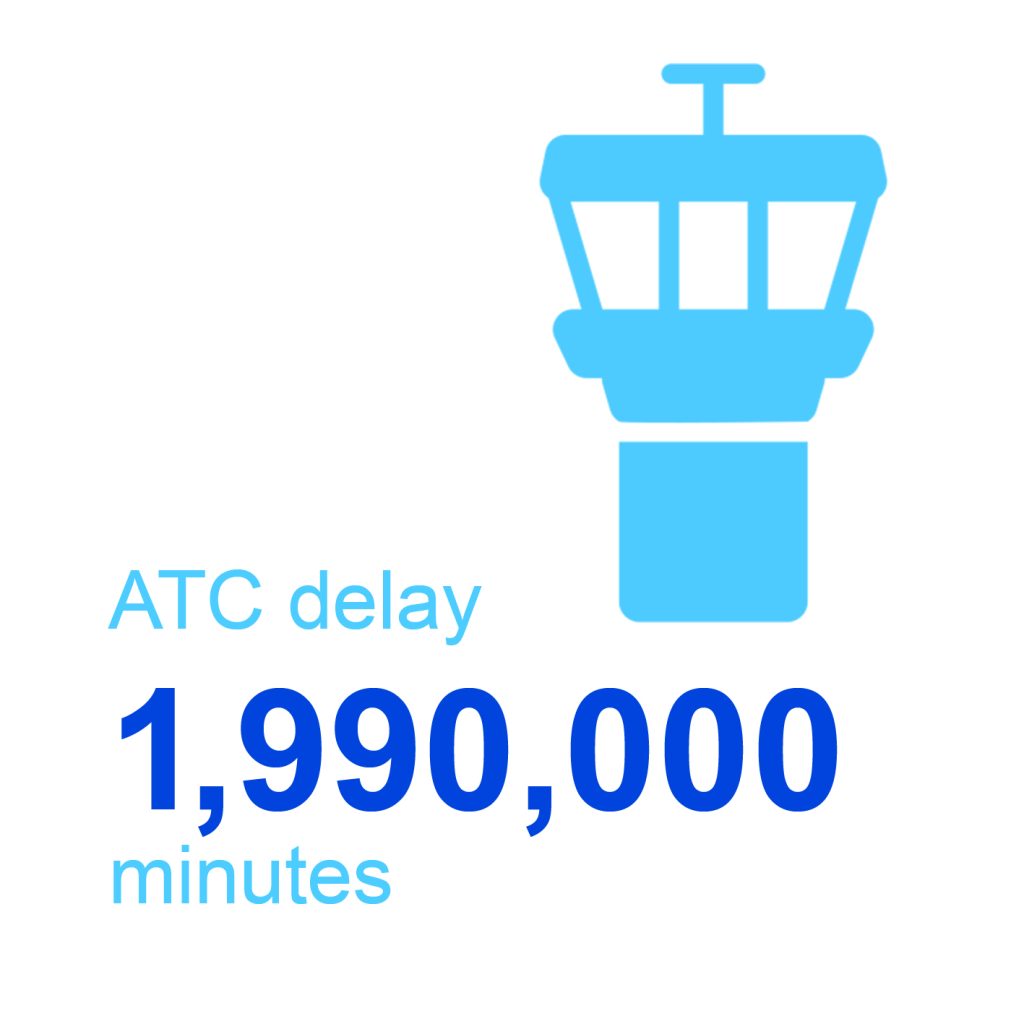 ATC delay

1,990,000

minutes