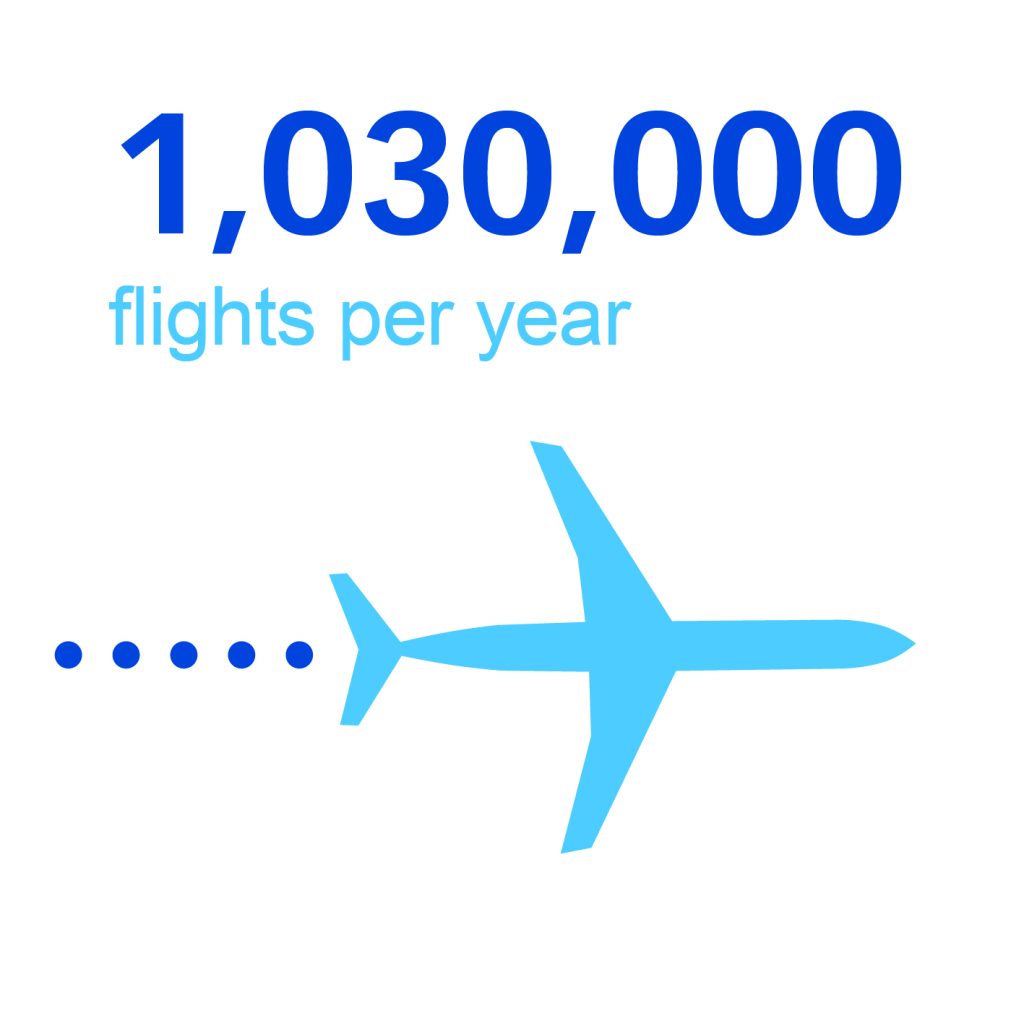 1,030,000
flights per year